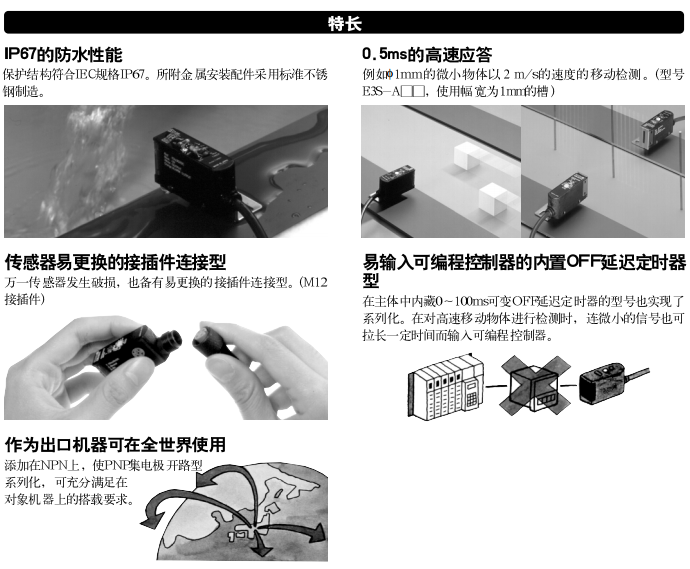 特长

IP67的防水性能

保护结构符合IEC规格IP67。所附金属安装配件采用标准不锈钢制造。

传感器易更换的接插件连接型

万一传感器发生破损，也备有易更换的接插件连接型。(M12接插件)

作为出口机器可在全世界使用

添加在NPN上，使PNP集电极开路型系列化，可充分满足在对象机器上的搭载要求。

0.5ms的高速应答

例如φ1mm的微小物体以2 m/s的速度的移动检测。(型号E3S-A□□，使用幅宽为1mm的槽)

易输入可编程控制器的内置OFF延迟定时器型

在主体中内藏0~100ms可变OFF延迟定时器的型号也实现了系列化。在对高速移动物体进行检测时，连微小的信号也可拉长一定时间而输入可编程控制器。